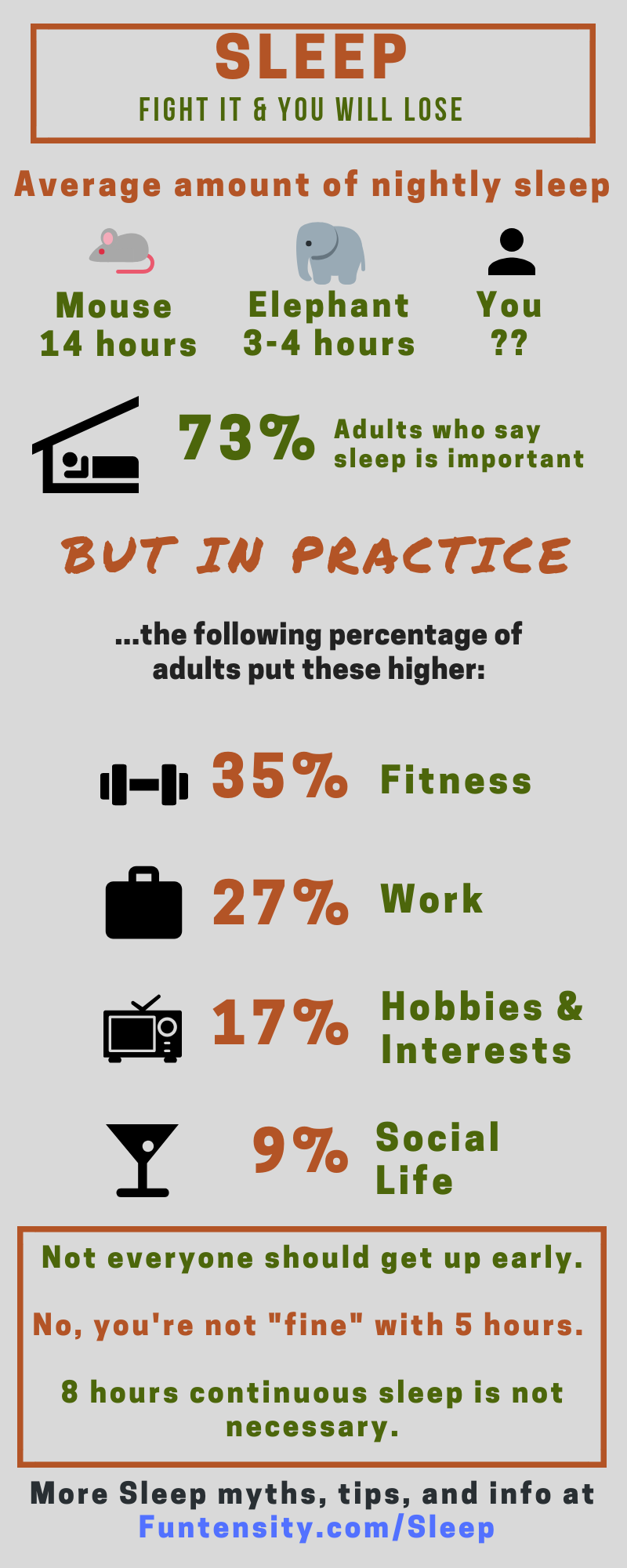 SLEEP
FIGHT IT & YOU WILL LOSE

Average amount of nightly sleep

Mouse
14 hours

Elephant
3-4 hours

You
??

73% Adults who say sleep is important

BUT IN PRACTICE

...the following percentage of adults put these higher:

35% Fitness

27% Work

17% Hobbies & Interests

9% Social Life

Not everyone should get up early.

No, you're not "fine" with 5 hours.

8 hours continuous sleep is not necessary.

More Sleep myths, tips, and info at
Funtensity.com/Sleep